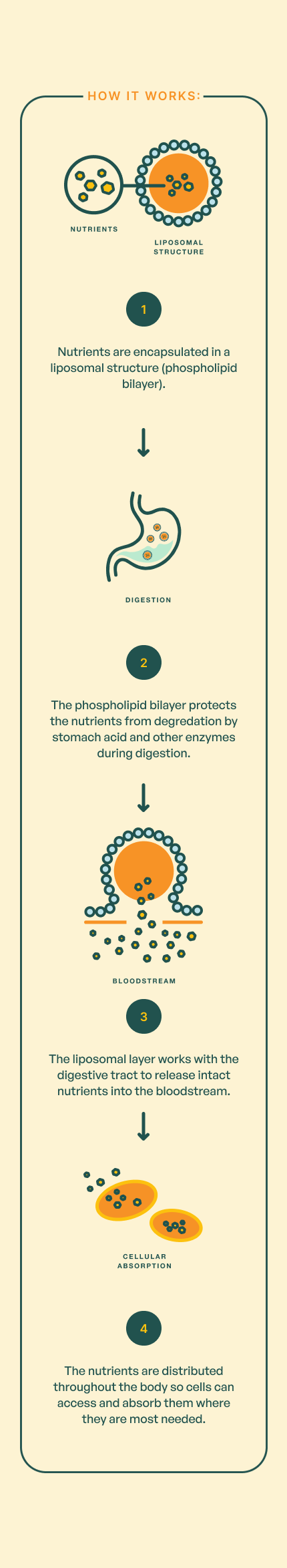 HOW IT WORKS:

NUTRIENTS

LIPOSOMAL STRUCTURE

1

Nutrients are encapsulated in a liposomal structure (phospholipid bilayer).

DIGESTION

2

The phospholipid bilayer protects the nutrients from degredation by stomach acid and other enzymes during digestion.

BLOODSTREAM

3

The liposomal layer works with the digestive tract to release intact nutrients into the bloodstream.

CELLULAR ABSORPTION

4

The nutrients are distributed throughout the body so cells can access and absorb them where they are most needed.